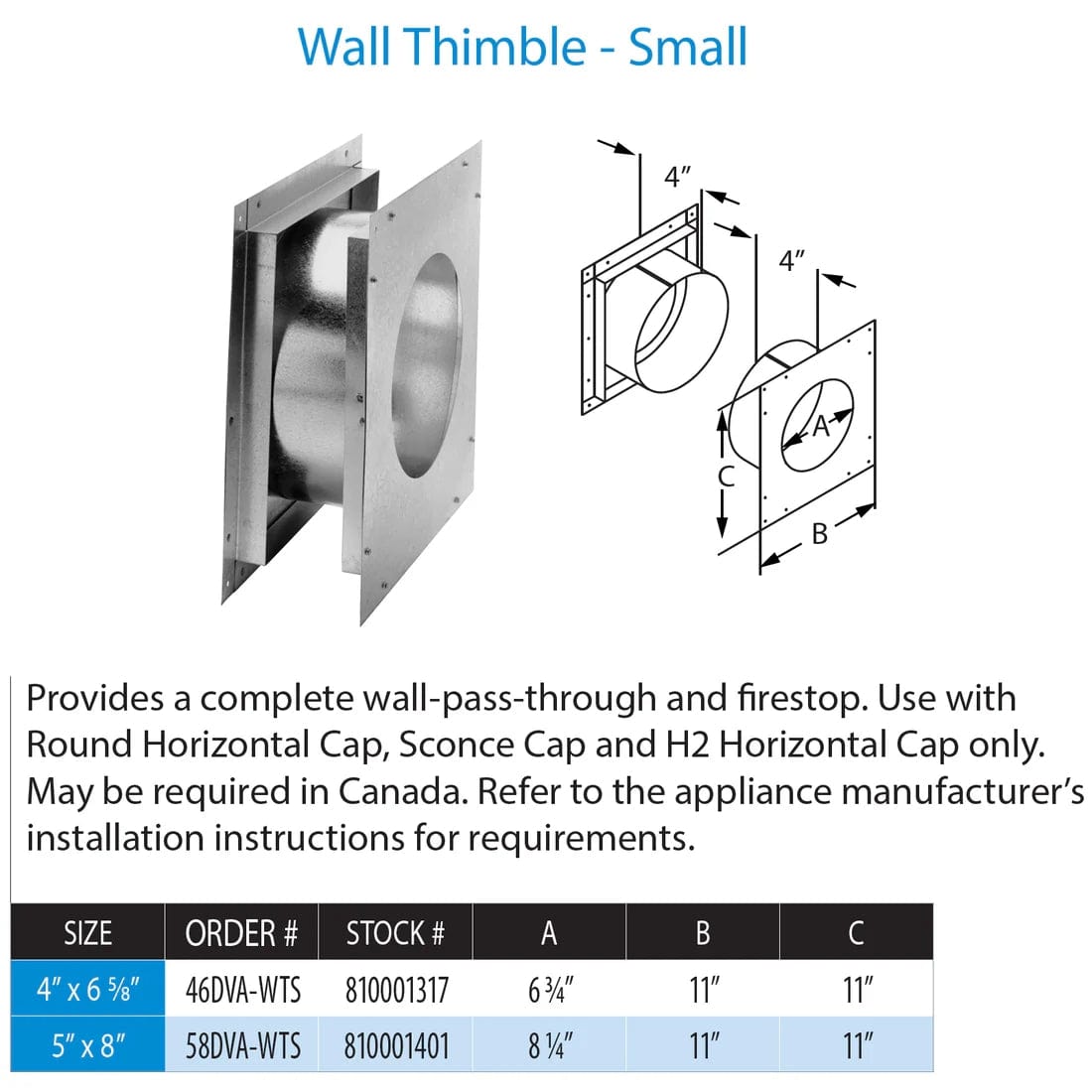 Wall Thimble - Small

4″

4″

A

C

B

Provides a complete wall-pass-through and firestop. Use with Round Horizontal Cap, Sconce Cap and H2 Horizontal Cap only. May be required in Canada. Refer to the appliance manufacturer's installation instructions for requirements.

| SIZE | ORDER # | STOCK # | A | B | C |
|---|---|---|---|---|---|
| 4″ x 6 ⅝″ | 46DVA-WTS | 810001317 | 6 ¾″ | 11″ | 11″ |
| 5″ x 8″ | 58DVA-WTS | 810001401 | 8 ¼″ | 11″ | 11″ |