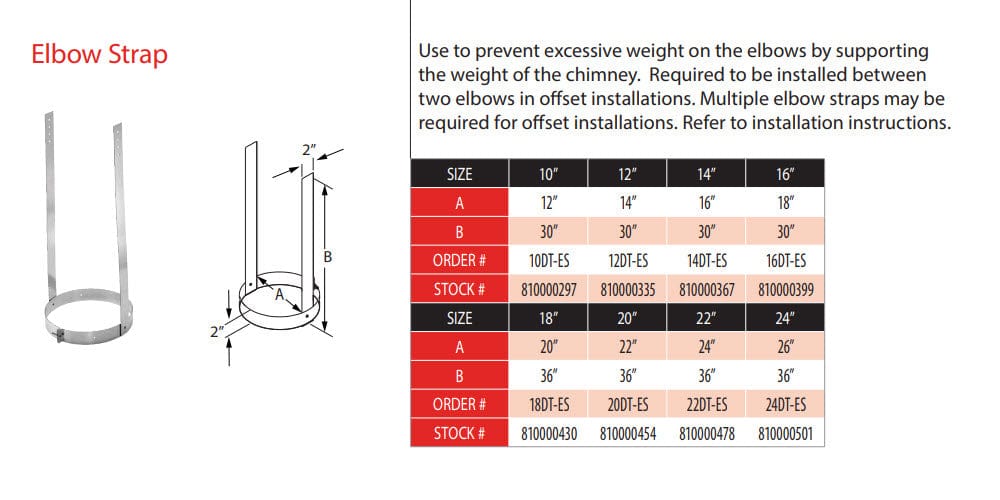 Elbow Strap

2"

B

A

2"

Use to prevent excessive weight on the elbows by supporting the weight of the chimney. Required to be installed between two elbows in offset installations. Multiple elbow straps may be required for offset installations. Refer to installation instructions.

| SIZE | 10" | 12" | 14" | 16" |
|---|---|---|---|---|
| A | 12" | 14" | 16" | 18" |
| B | 30" | 30" | 30" | 30" |
| ORDER # | 10DT-ES | 12DT-ES | 14DT-ES | 16DT-ES |
| STOCK # | 810000297 | 810000335 | 810000367 | 810000399 |
| SIZE | 18" | 20" | 22" | 24" |
| A | 20" | 22" | 24" | 26" |
| B | 36" | 36" | 36" | 36" |
| ORDER # | 18DT-ES | 20DT-ES | 22DT-ES | 24DT-ES |
| STOCK # | 810000430 | 810000454 | 810000478 | 810000501 |